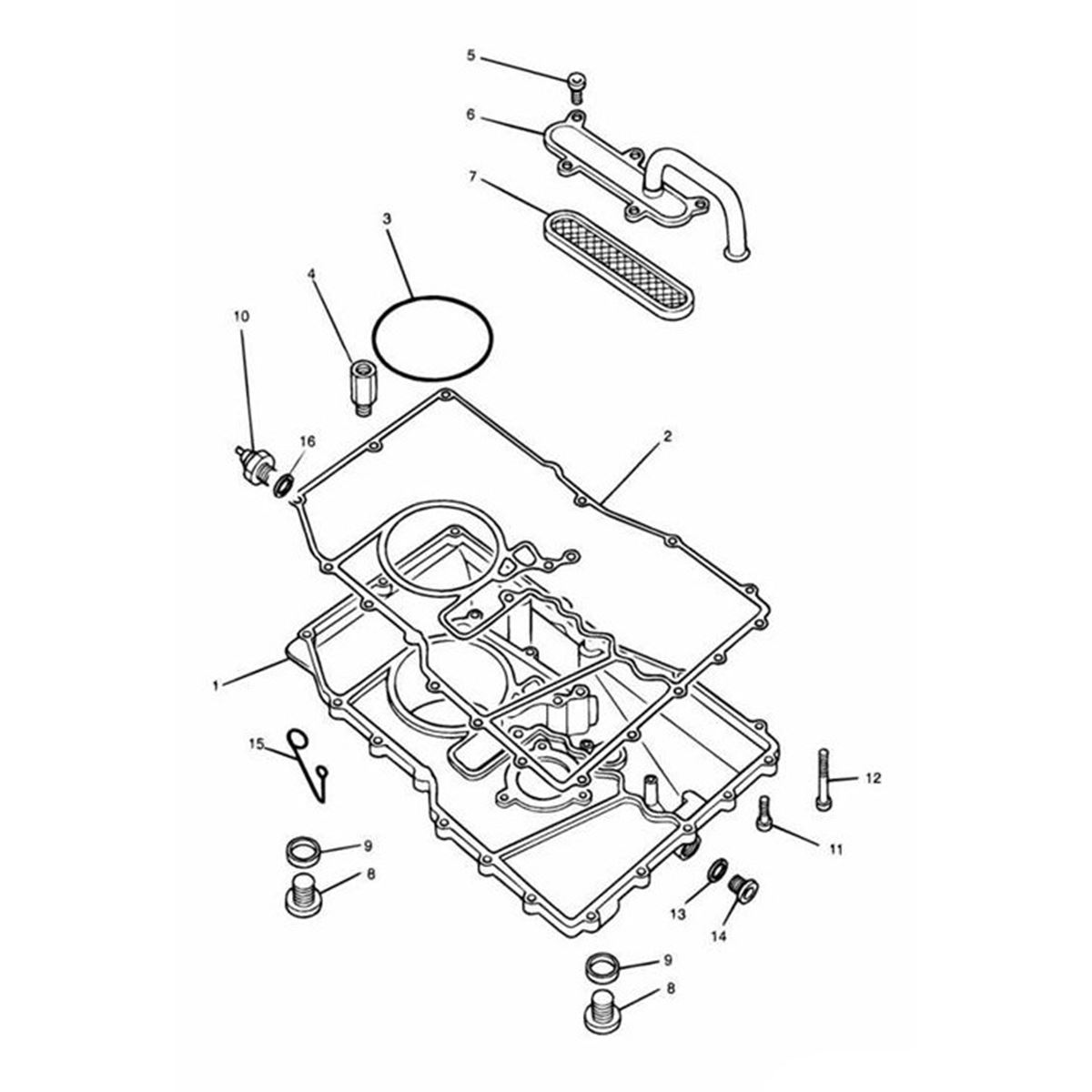 5
6
7
3
4
10
16
2
1
15
12
11
9
8
13
14
9
8