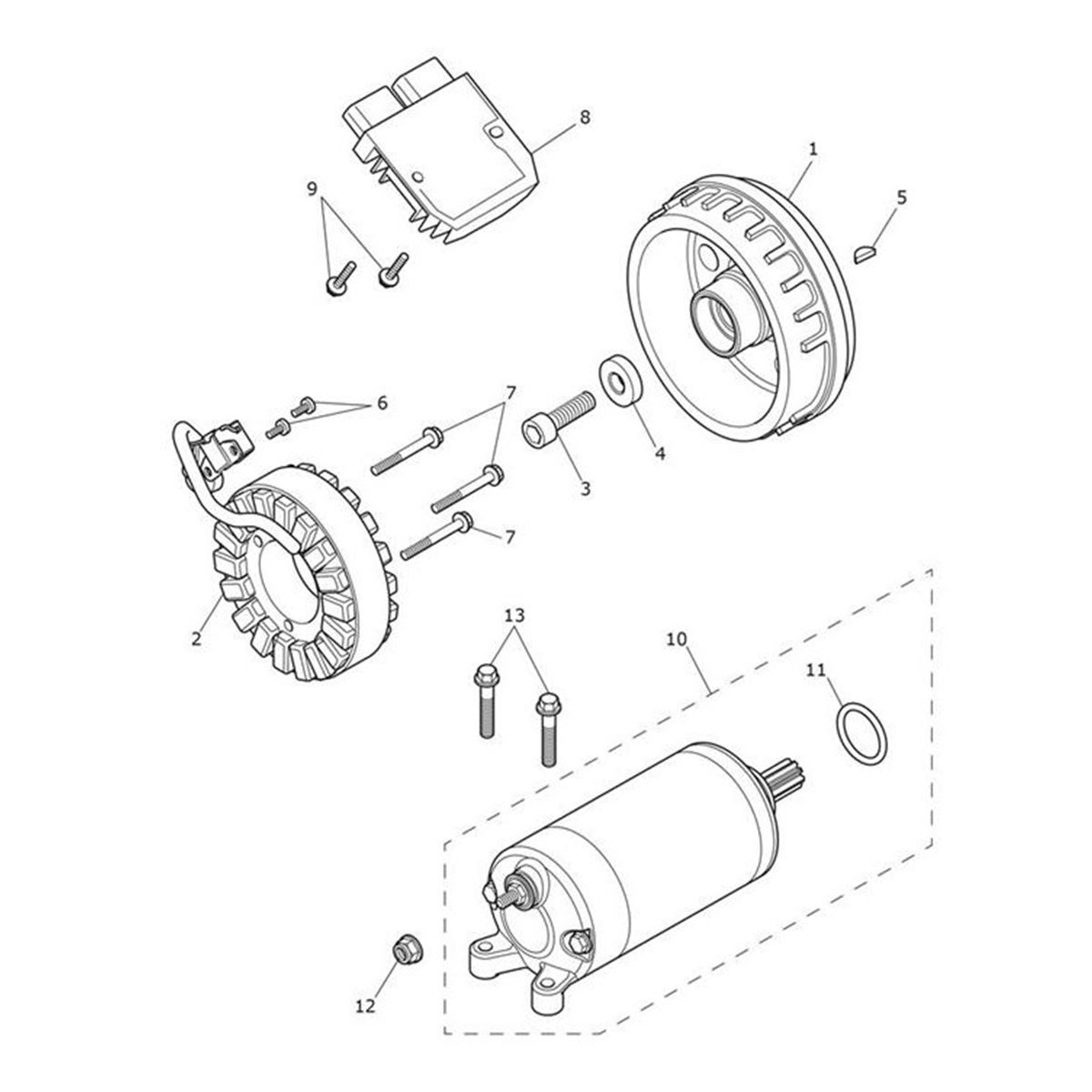 8
1
9
5
6
7
4
3
7
2
13
10
11
12