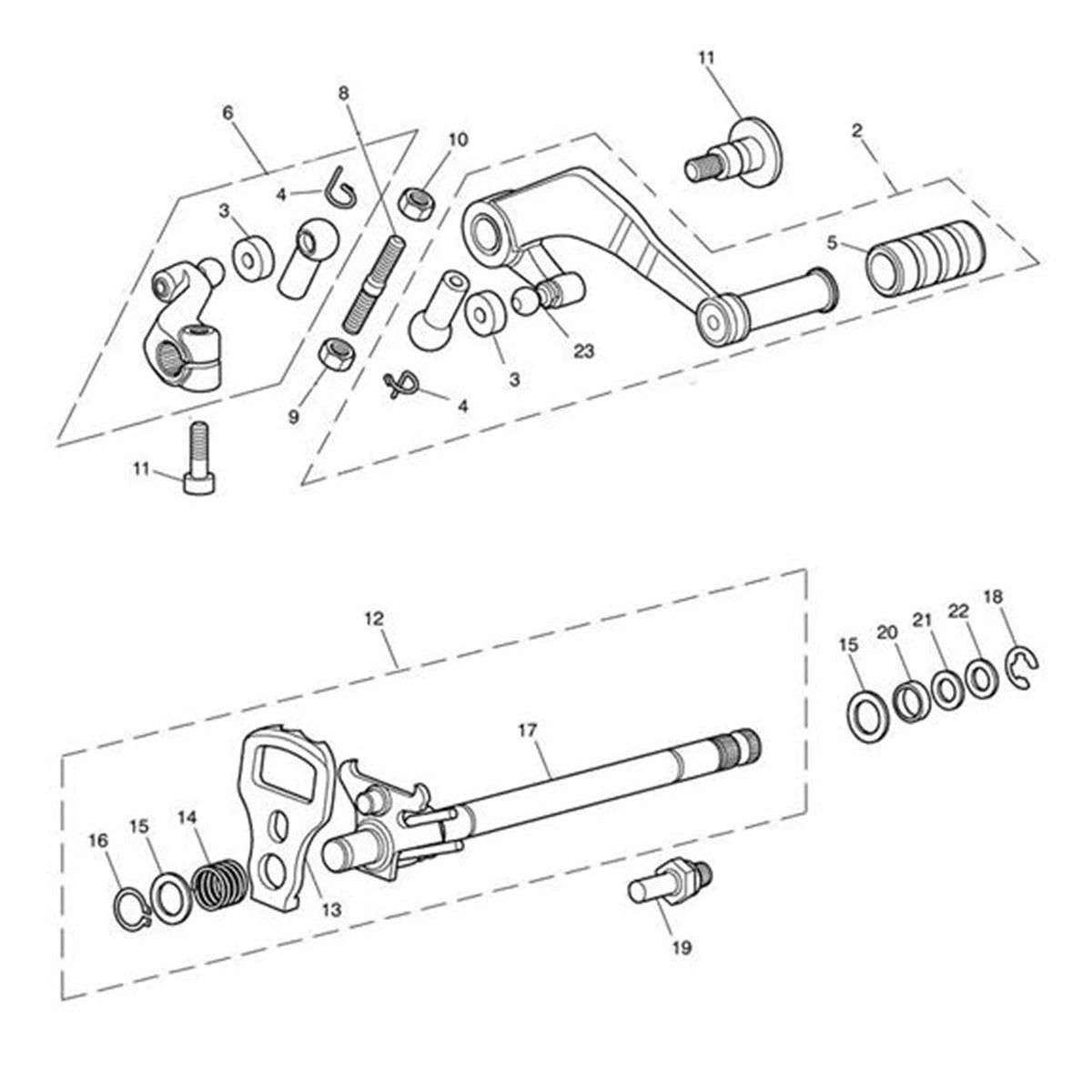 6
8
10
11
2
4
3
5
23
3
9
4
11
12
15
20
21
22
18
17
16
15
14
13
19