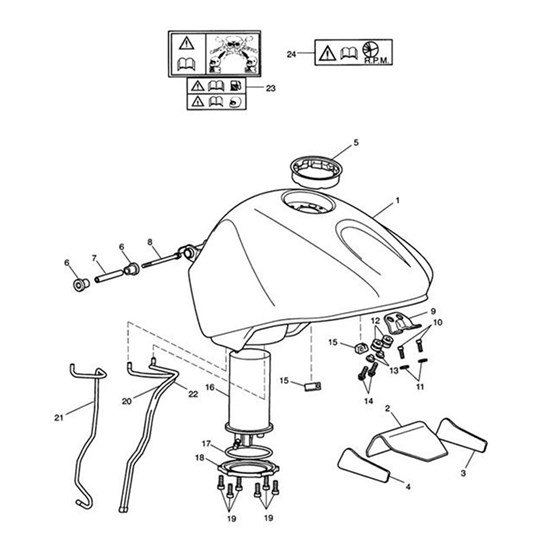 24
R.P.M.
23
5
1
8
6
7
6
9
12
10
15
13
11
14
15
16
20
22
21
2
17
18
3
4
19
19