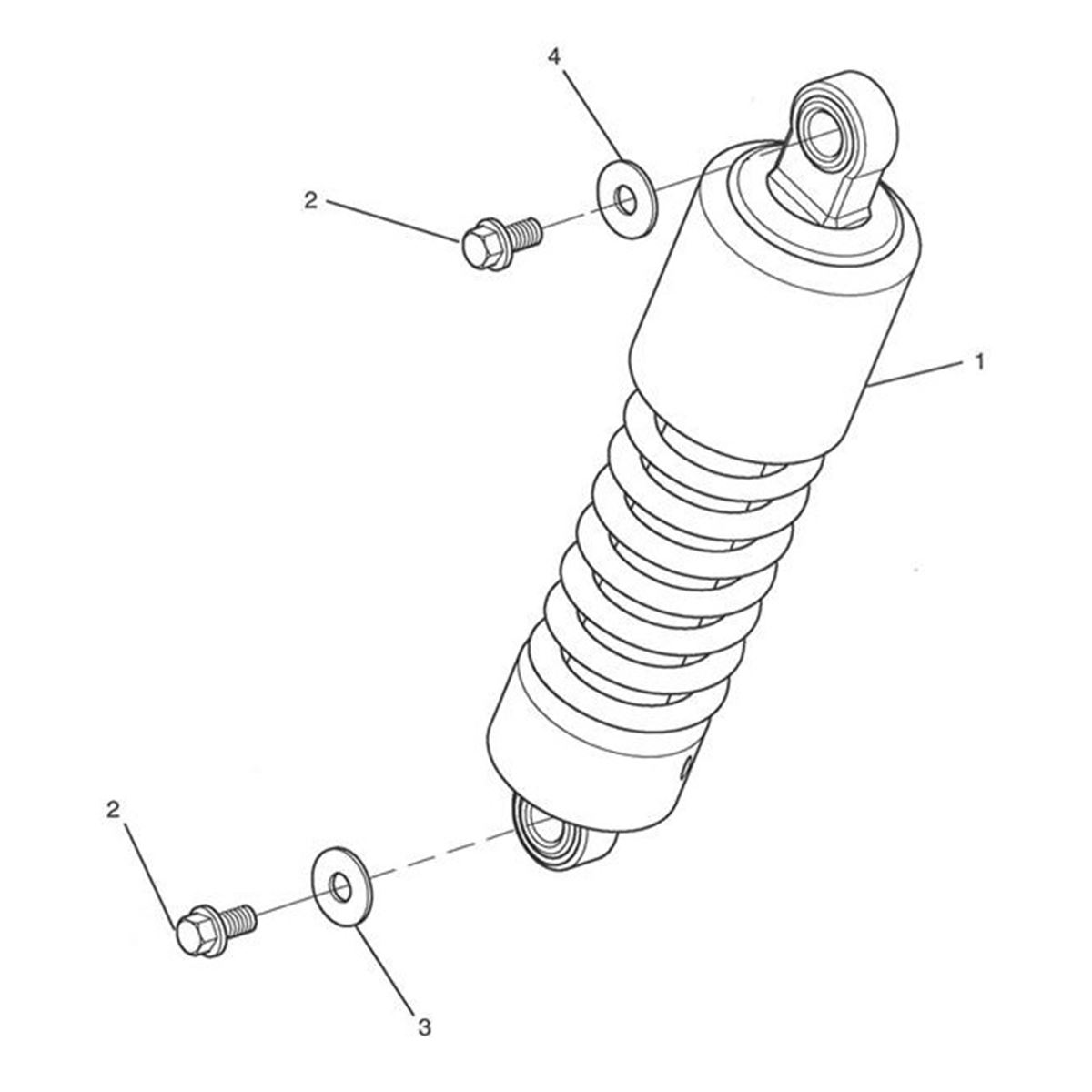 4
2
1
2
3