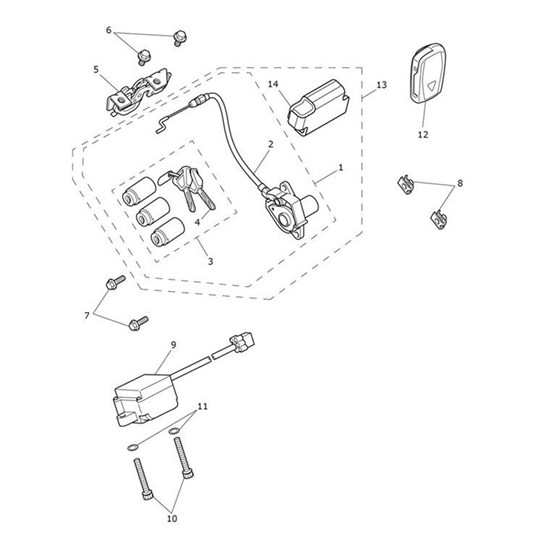 6
5
14
13
12
2
1
8
4
3
7
9
11
10