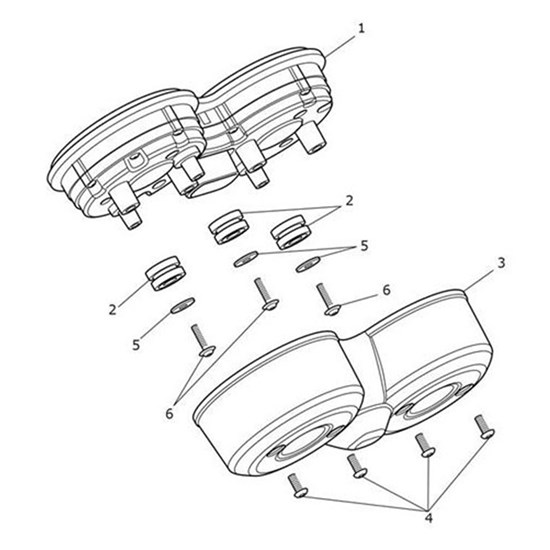 1
2
5
3
2
6
5
6
4