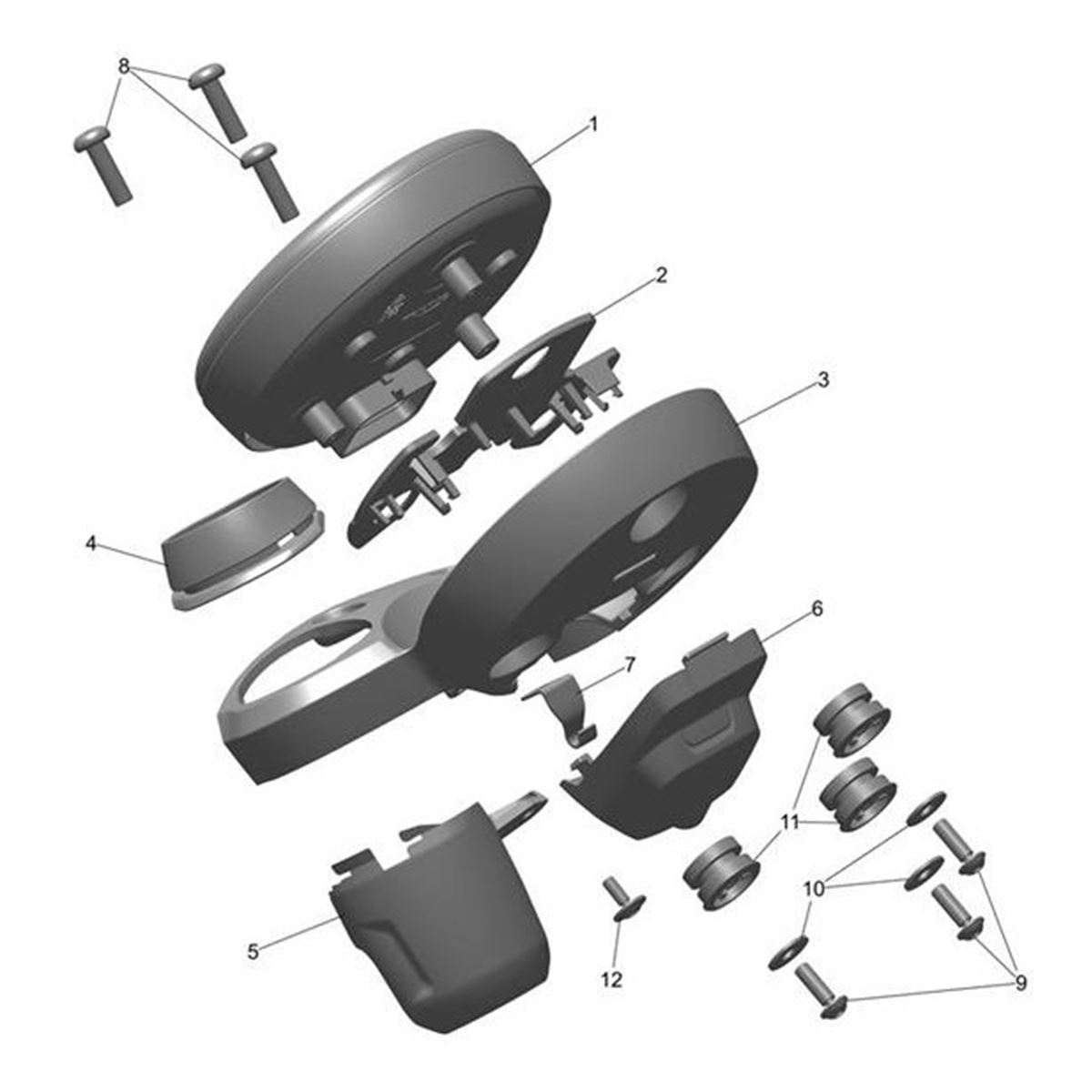 8
1
2
3
4
6
7
11
10
5
12
9