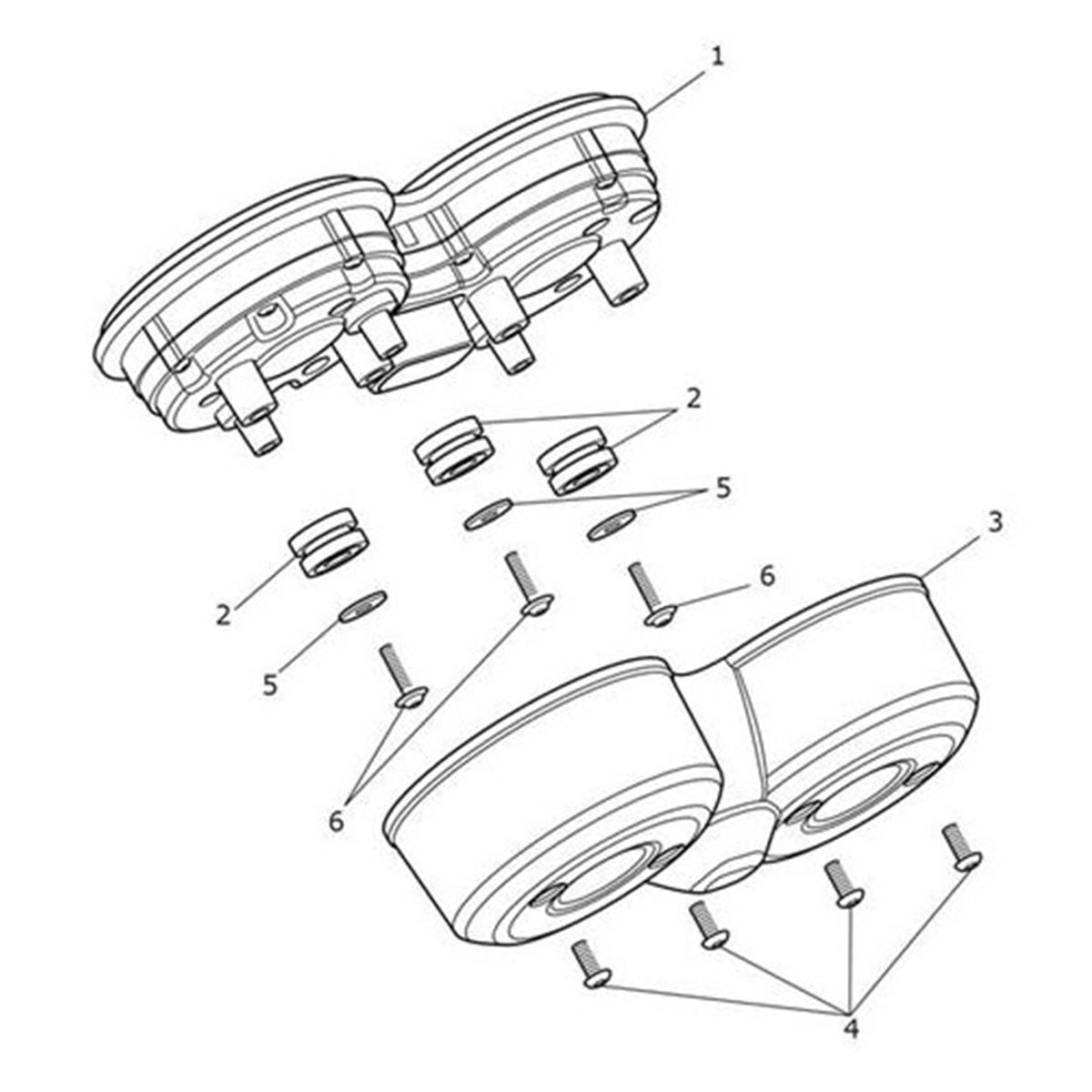 1
2
5
3
2
6
5
6
4