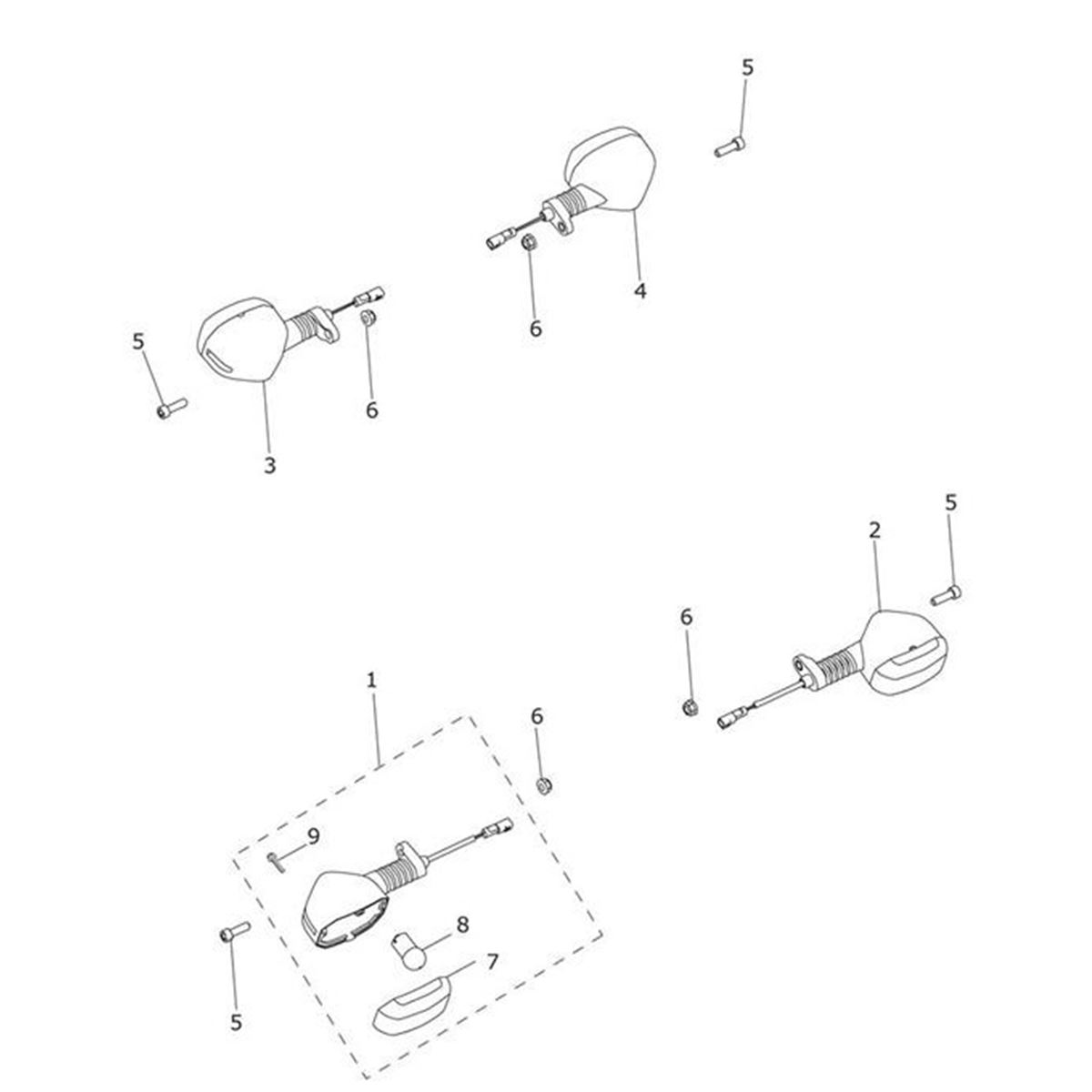 5
4
6
5
6
3
5
2
6
1
6
9
8
7
5