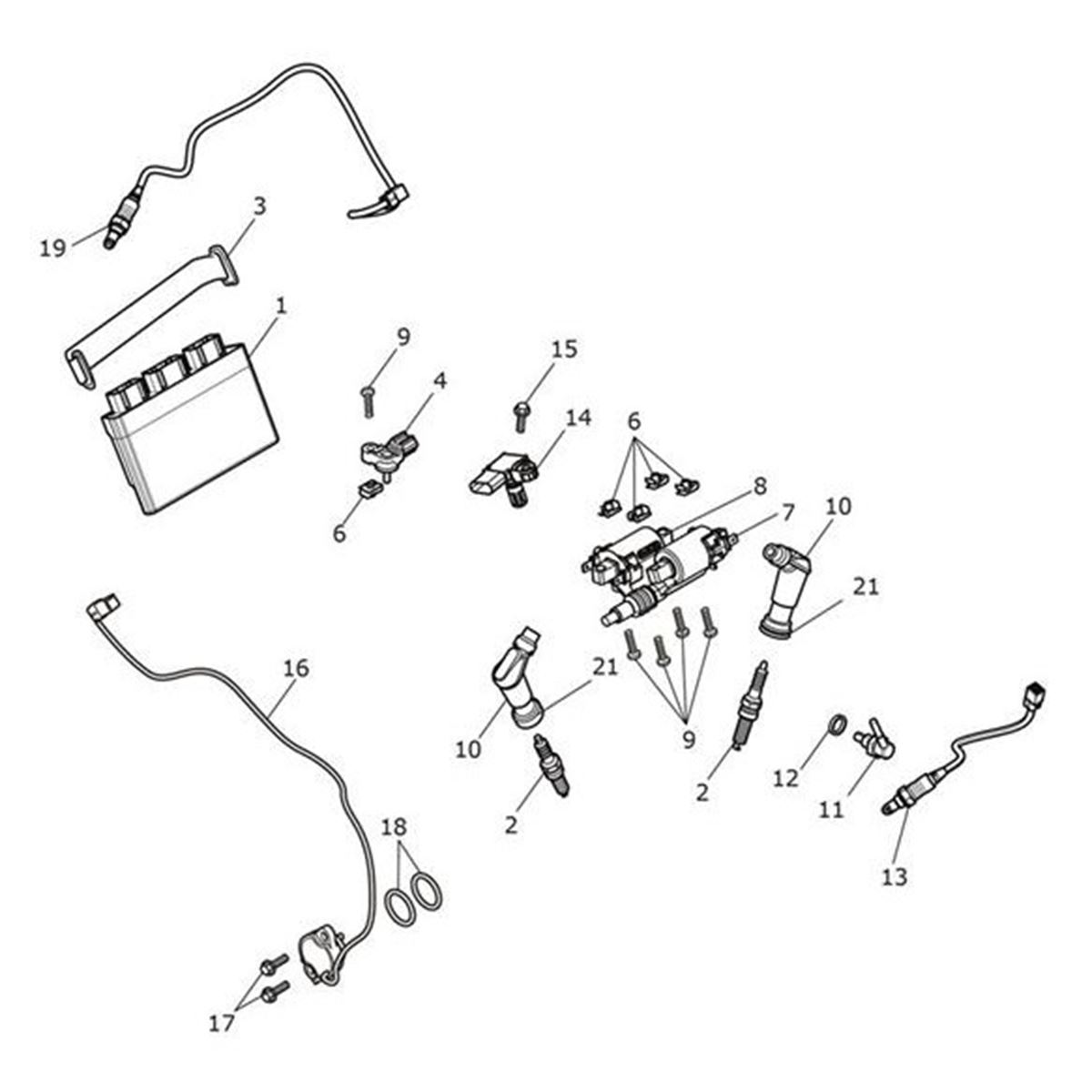 19
3
1
9
4
6
15
14
6
8
7
10
21
16
21
10
9
2
2
12
11
13
18
17