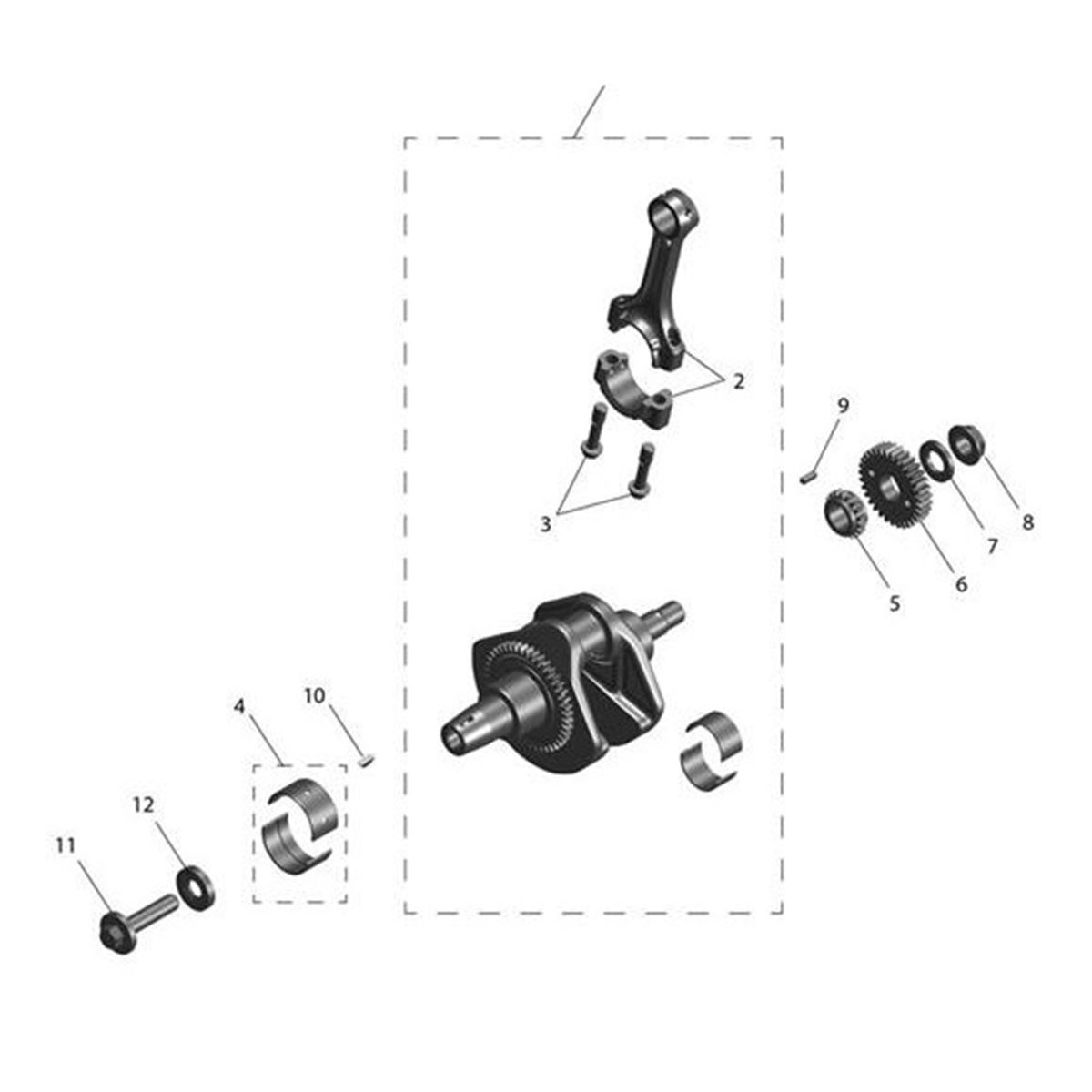 2
9
3
8
7
6
5
10
4
12
11