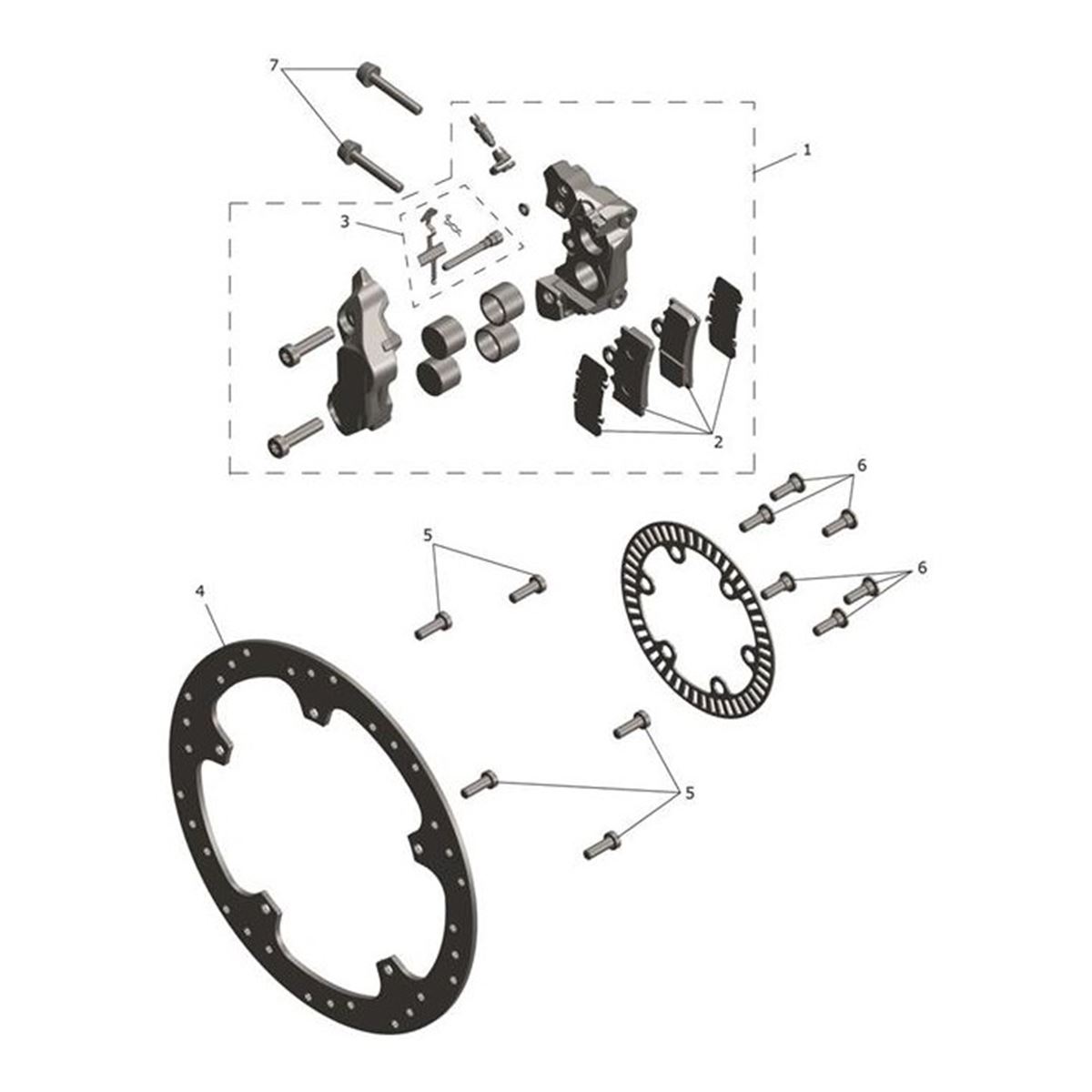 7
1
3
2
6
5
6
4
5