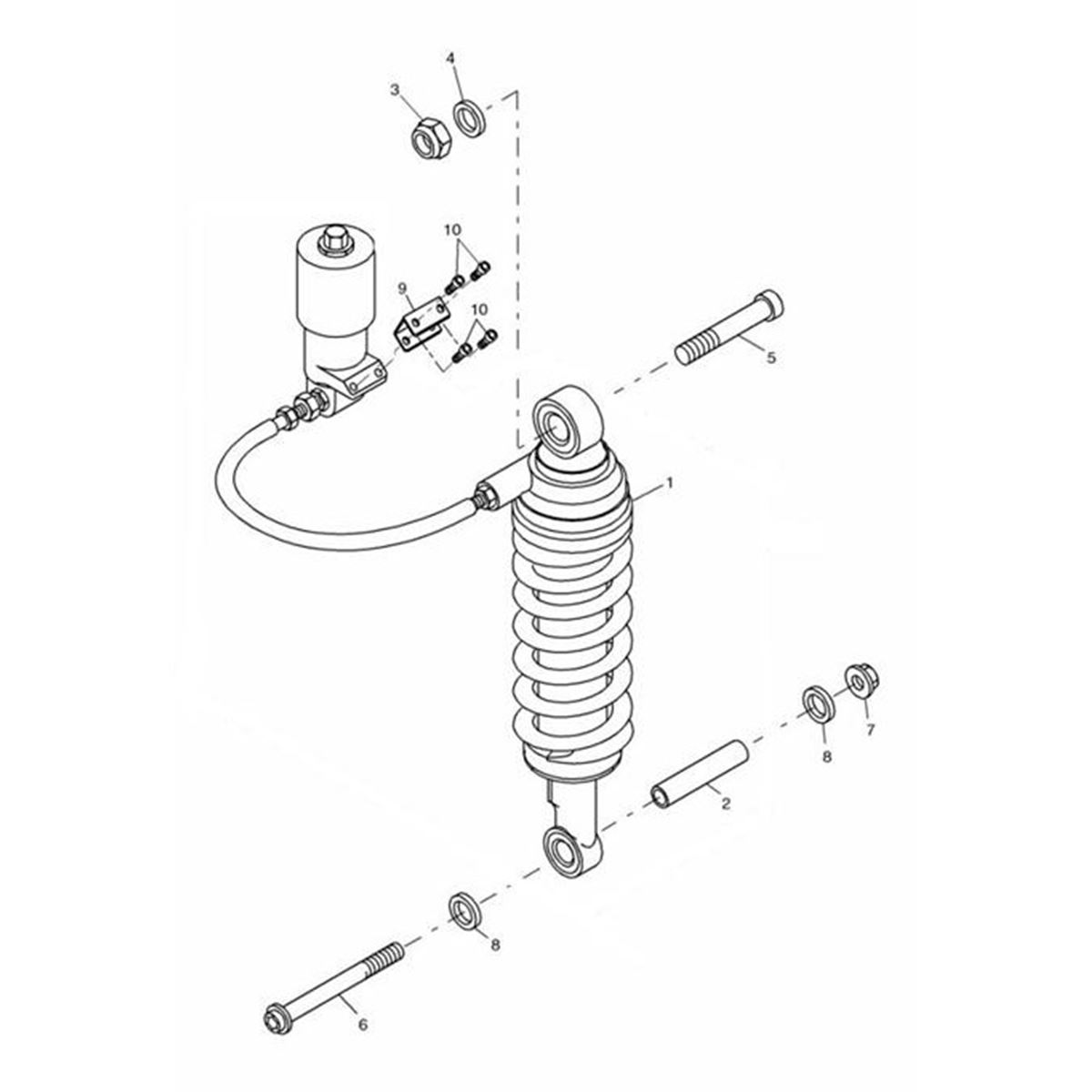 3
4
10
9
10
5
1
8
7
2
8
6