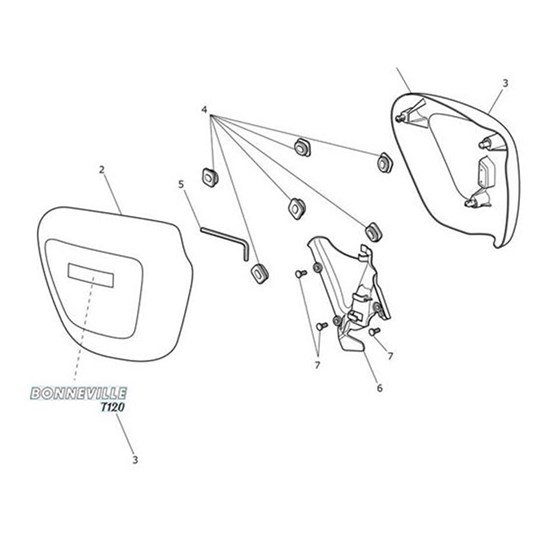 3

4

2

5

7

7

6

BONNEVILLE
T120

3