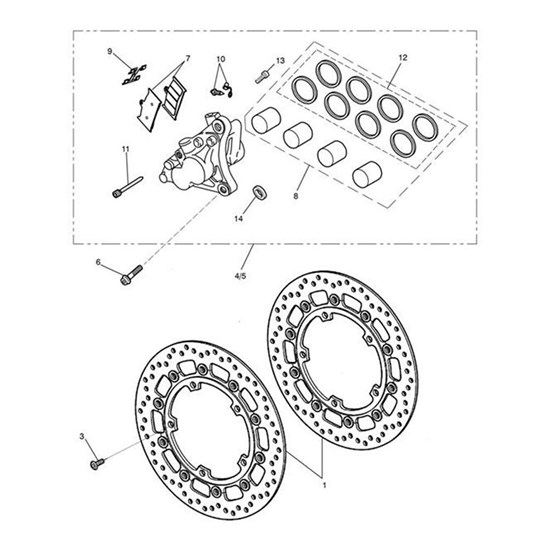 9
7
10
13
12
11
8
14
6
4/5
3
1